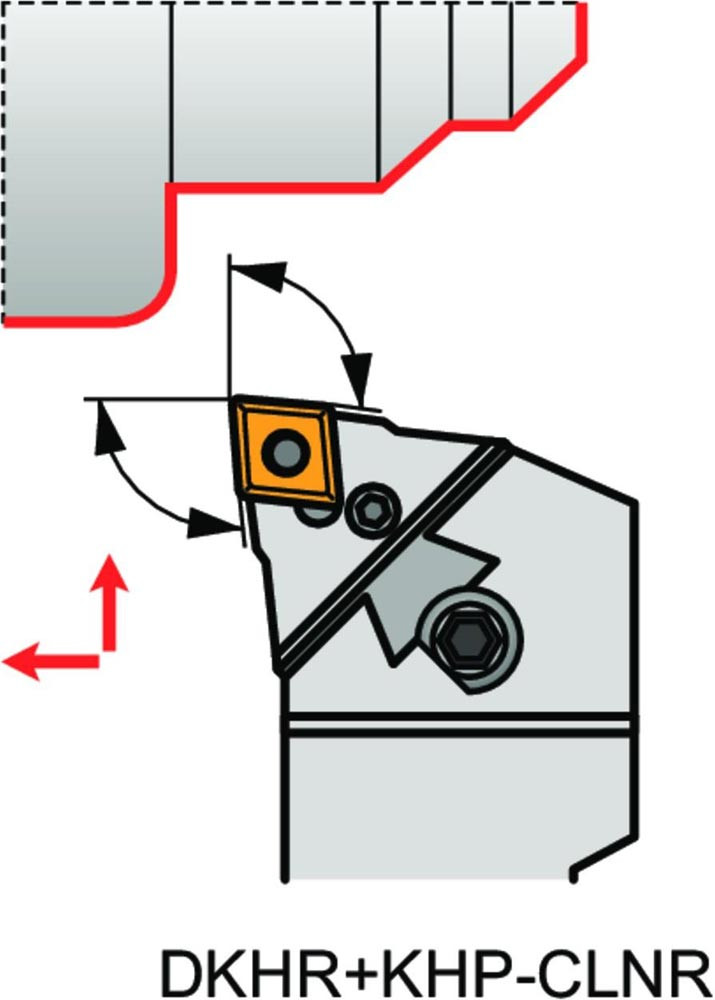 DKHR+KHP-CLNR