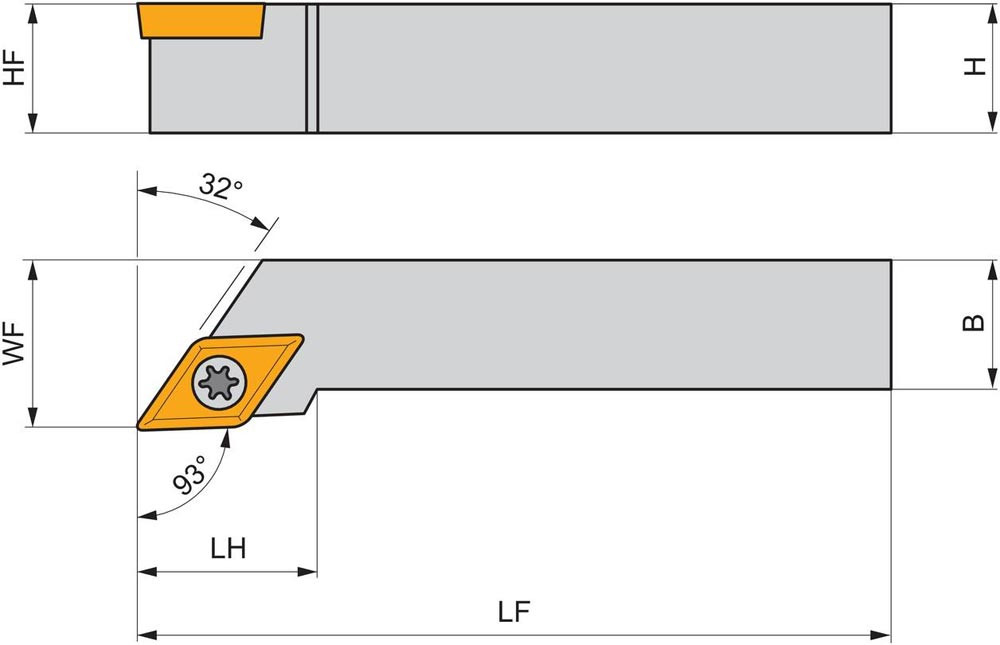 HF
H
32°
WF
B
93°
LH
LF